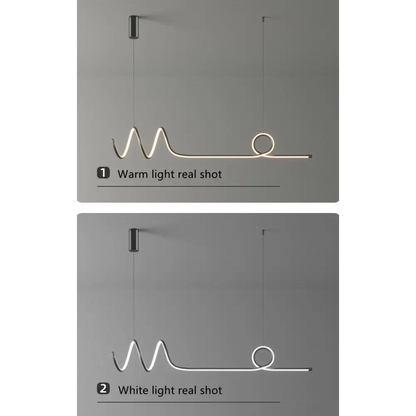 1 Warm light real shot

2 White light real shot