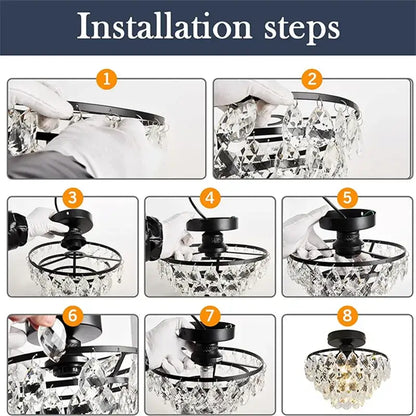 Installation steps

1

2

3

4

5

6

7

8