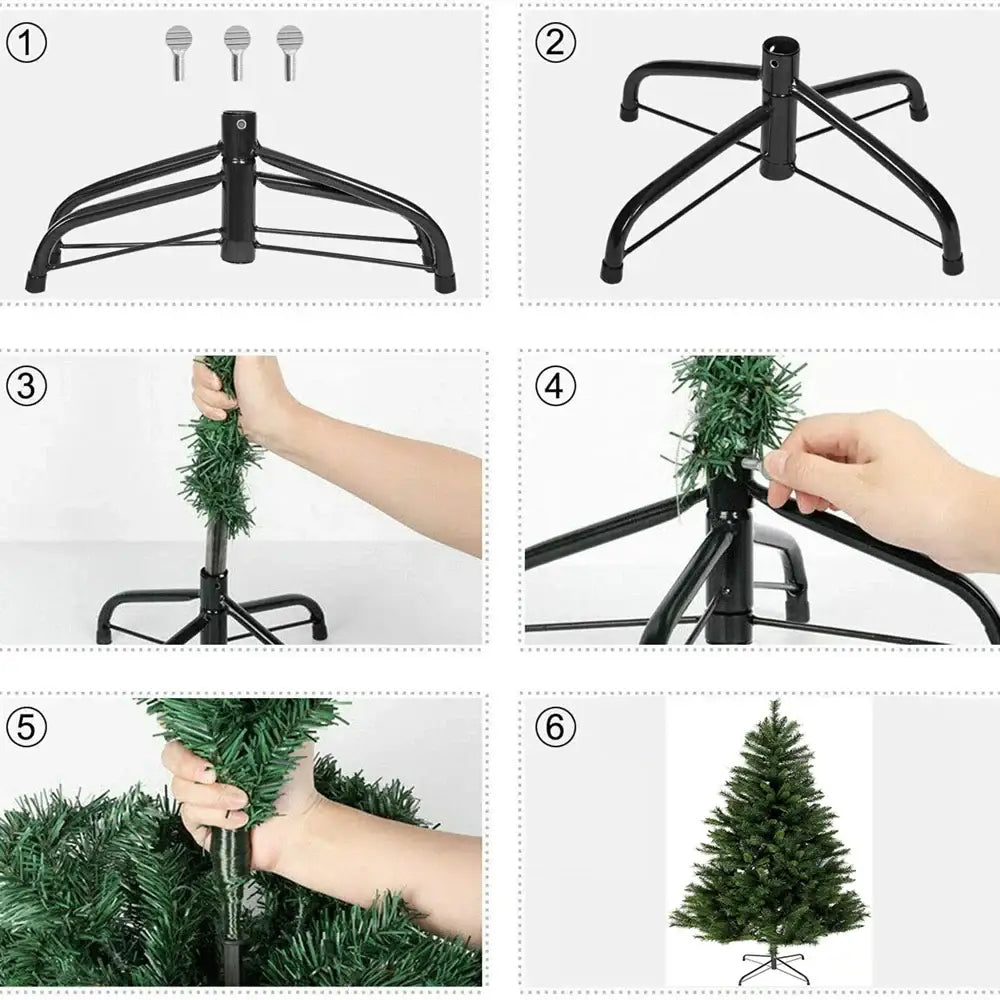 ①

②

③

④

⑤

⑥